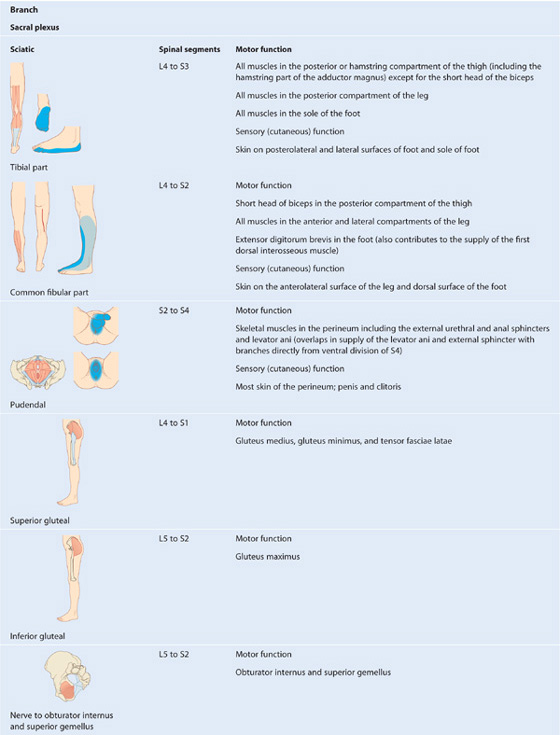 Branch

Sacral plexus

| Sciatic | Spinal segments | Motor function |
|---|---|---|
| Tibial part | L4 to S3 | All muscles in the posterior or hamstring compartment of the thigh (including the hamstring part of the adductor magnus) except for the short head of the biceps<br>All muscles in the posterior compartment of the leg<br>All muscles in the sole of the foot<br>Sensory (cutaneous) function<br>Skin on posterolateral and lateral surfaces of foot and sole of foot |
| Common fibular part | L4 to S2 | Motor function<br>Short head of biceps in the posterior compartment of the thigh<br>All muscles in the anterior and lateral compartments of the leg<br>Extensor digitorum brevis in the foot (also contributes to the supply of the first dorsal interosseous muscle)<br>Sensory (cutaneous) function<br>Skin on the anterolateral surface of the leg and dorsal surface of the foot |
| Pudendal | S2 to S4 | Motor function<br>Skeletal muscles in the perineum including the external urethral and anal sphincters and levator ani (overlaps in supply of the levator ani and external sphincter with branches directly from ventral division of S4)<br>Sensory (cutaneous) function<br>Most skin of the perineum; penis and clitoris |
| Superior gluteal | L4 to S1 | Motor function<br>Gluteus medius, gluteus minimus, and tensor fasciae latae |
| Inferior gluteal | L5 to S2 | Motor function<br>Gluteus maximus |
| Nerve to obturator internus and superior gemellus | L5 to S2 | Motor function<br>Obturator internus and superior gemellus |