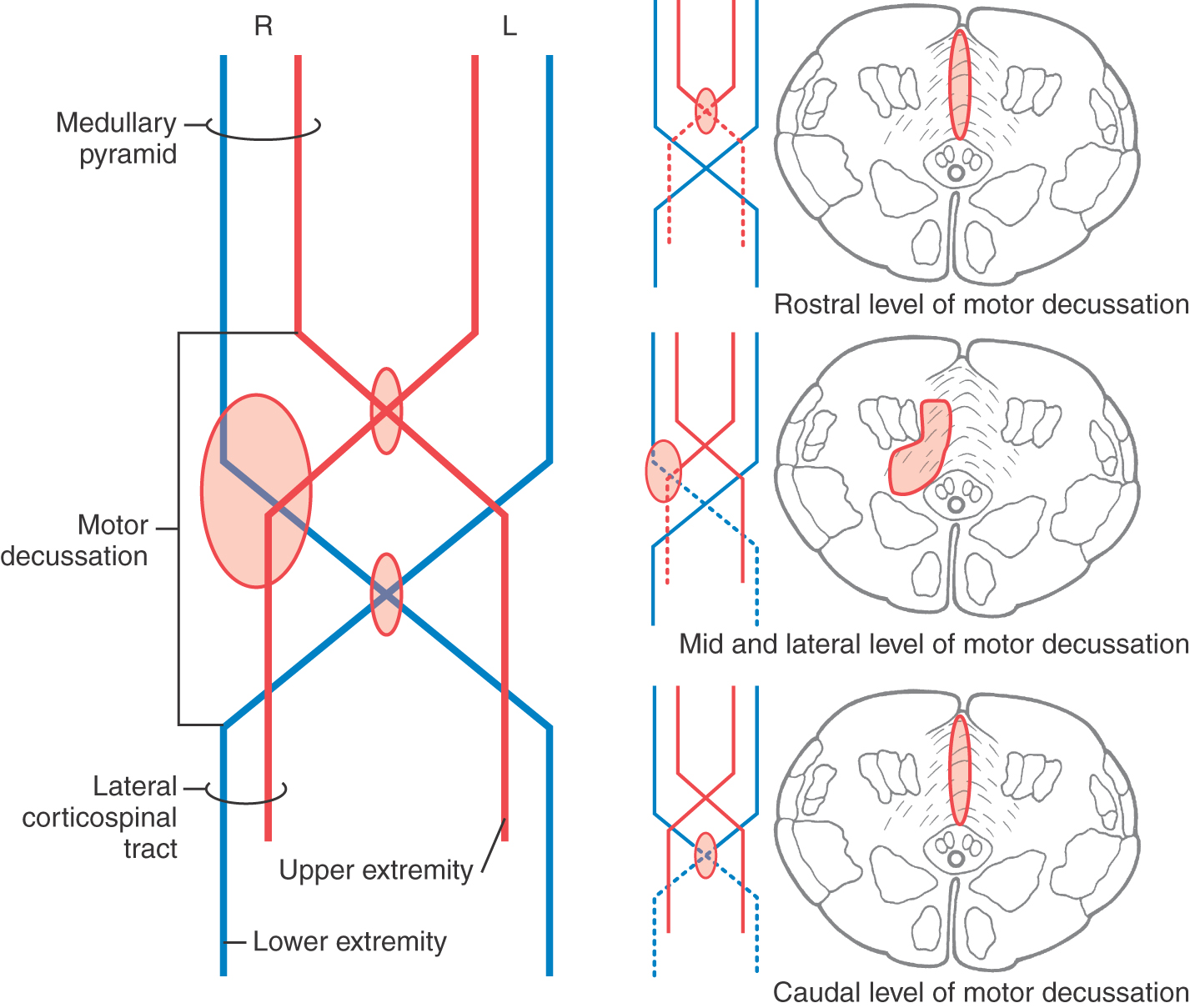 R

L

Medullary pyramid

Motor decussation

Lateral corticospinal tract

Upper extremity

Lower extremity

Rostral level of motor decussation

Mid and lateral level of motor decussation

Caudal level of motor decussation