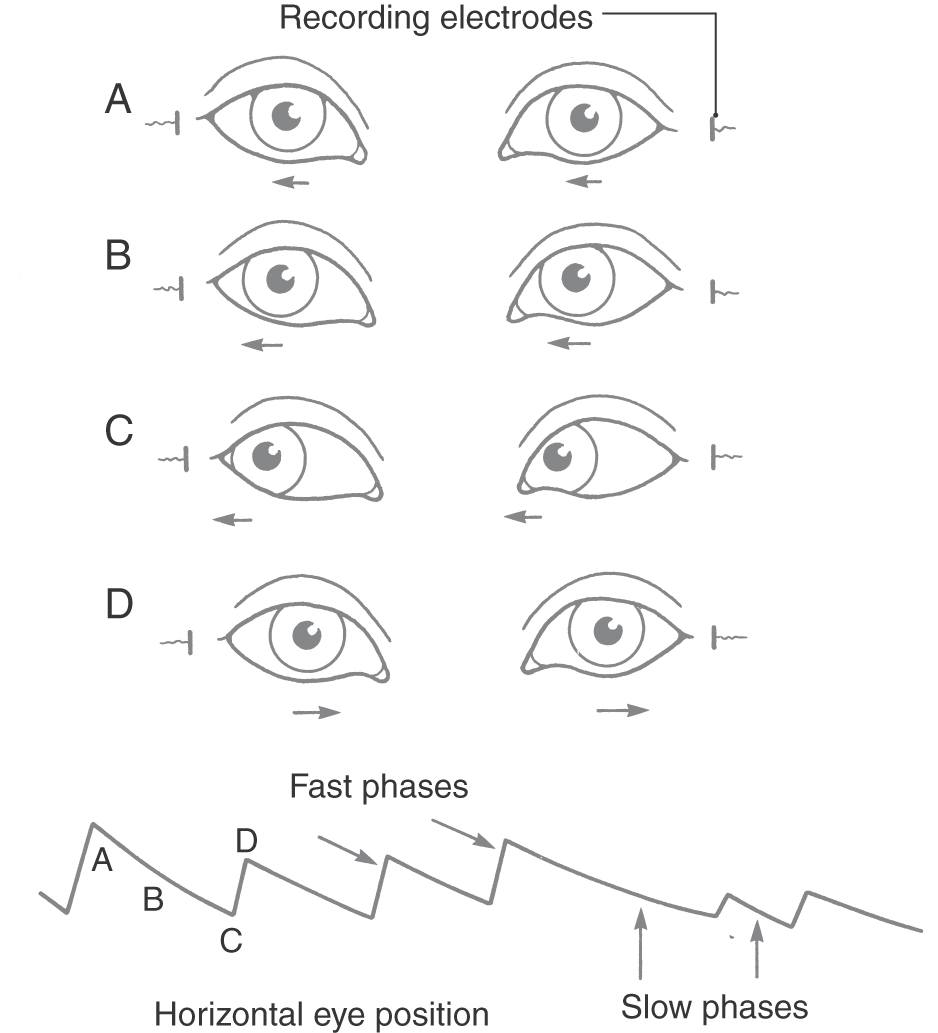 Recording electrodes

A

B

C

D

Fast phases

A

B

C

D

Horizontal eye position

Slow phases