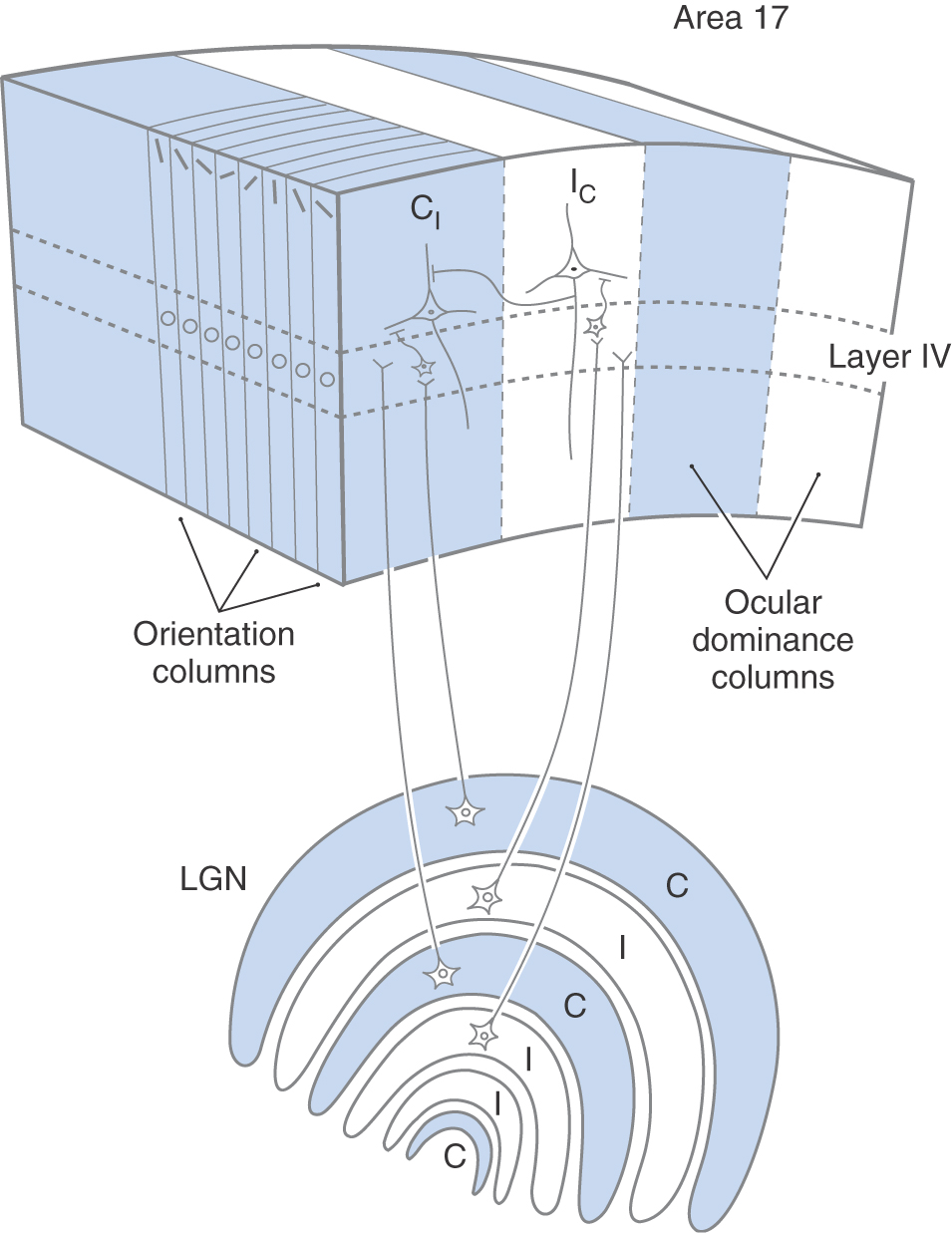 Area 17

$C_I$

$I_C$

Layer IV

Orientation columns

Ocular dominance columns

LGN

C

I

C

I

I

C