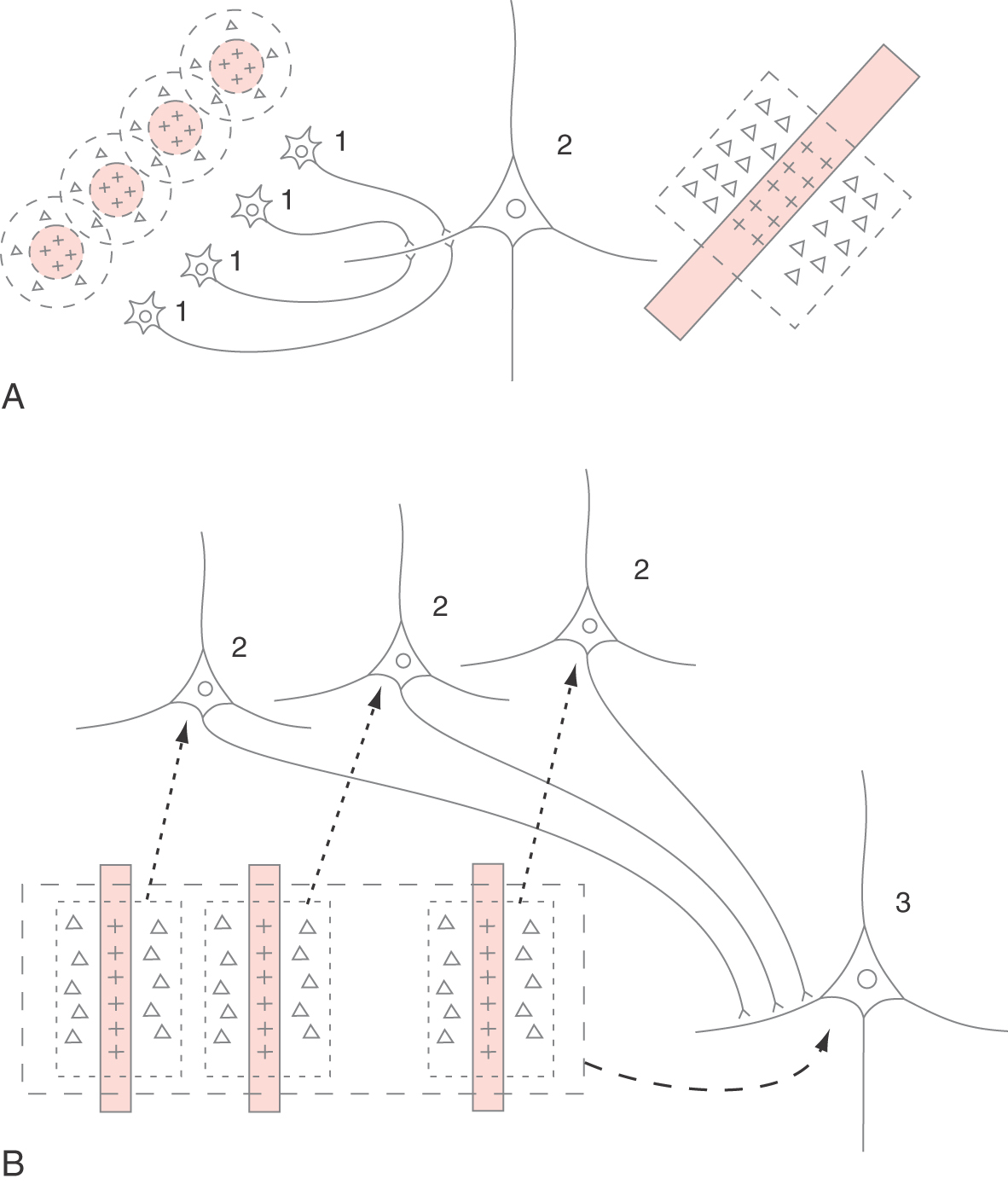 1
1
1
1
2
A
2
2
2
3
B