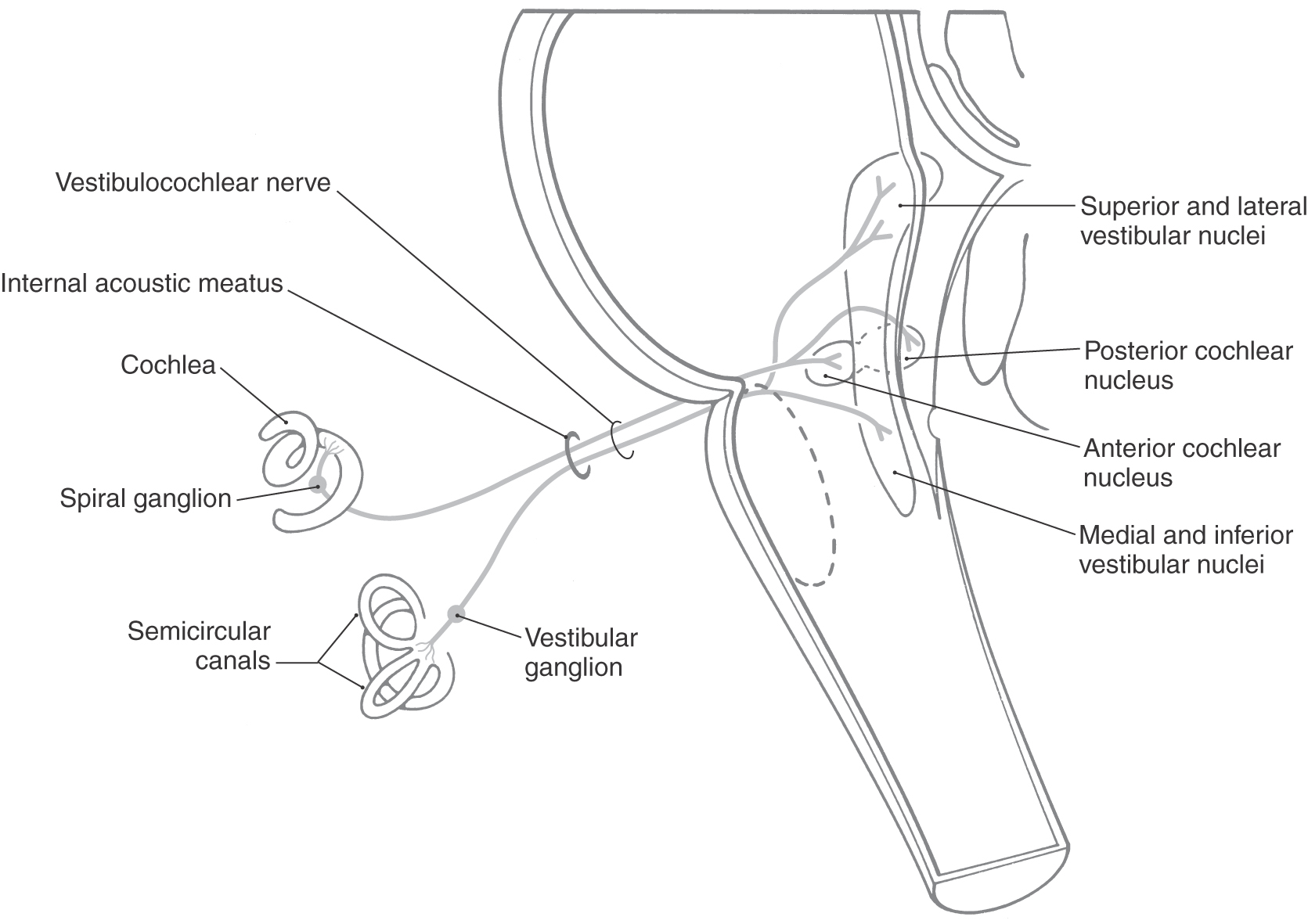 Vestibulocochlear nerve

Internal acoustic meatus

Cochlea

Spiral ganglion

Semicircular canals

Vestibular ganglion

Superior and lateral vestibular nuclei

Posterior cochlear nucleus

Anterior cochlear nucleus

Medial and inferior vestibular nuclei