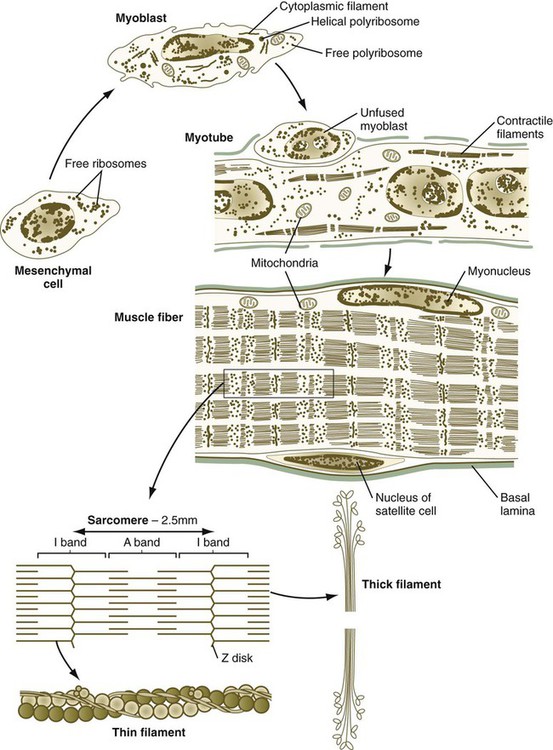 Myoblast

Cytoplasmic filament

Helical polyribosome

Free polyribosome

Free ribosomes

Mesenchymal cell

Myotube

Unfused myoblast

Contractile filaments

Mitochondria

Myonucleus

Muscle fiber

Nucleus of satellite cell

Basal lamina

Sarcomere – 2.5mm

I band

A band

I band

Z disk

Thick filament

Thin filament