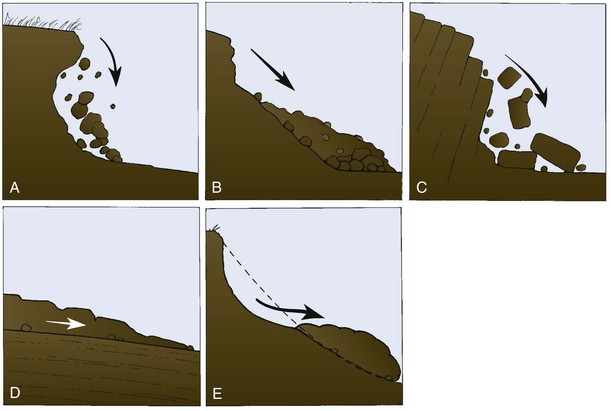 A

B

C

D

E