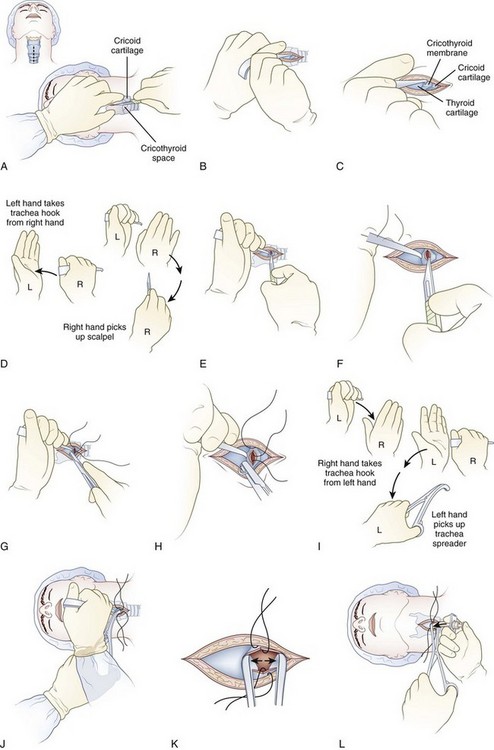 Cricoid cartilage

Cricothyroid space

A

B

Cricothyroid membrane

Cricoid cartilage

Thyroid cartilage

C

Left hand takes trachea hook from right hand

L

R

L

R

R

Right hand picks up scalpel

D

E

F

G

H

L

R

L

R

Right hand takes trachea hook from left hand

L

Left hand picks up trachea spreader

I

J

K

L