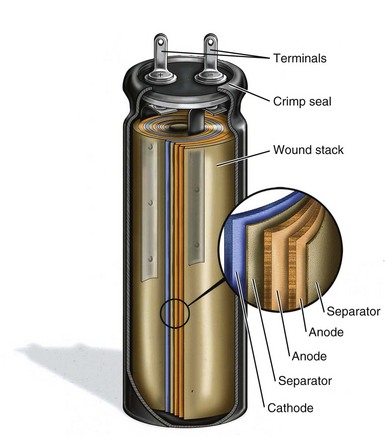 Terminals
Crimp seal
Wound stack
Separator
Anode
Anode
Separator
Cathode