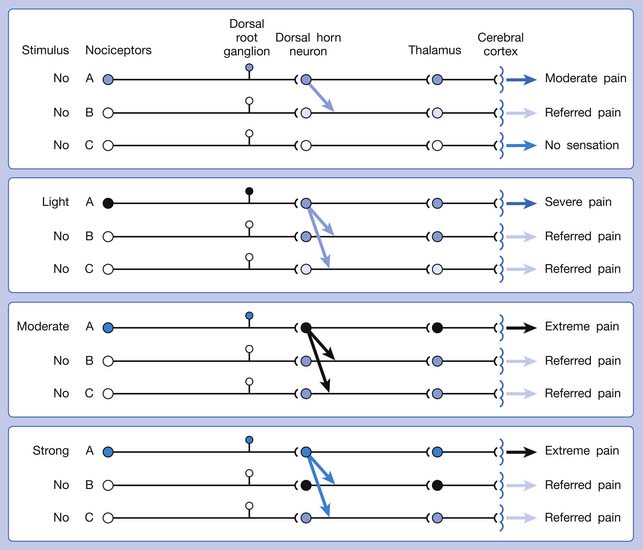 Stimulus Nociceptors Dorsal root ganglion Dorsal horn neuron Thalamus Cerebral cortex

No A Moderate pain
No B Referred pain
No C No sensation

Light A Severe pain
No B Referred pain
No C Referred pain

Moderate A Extreme pain
No B Referred pain
No C Referred pain

Strong A Extreme pain
No B Referred pain
No C Referred pain