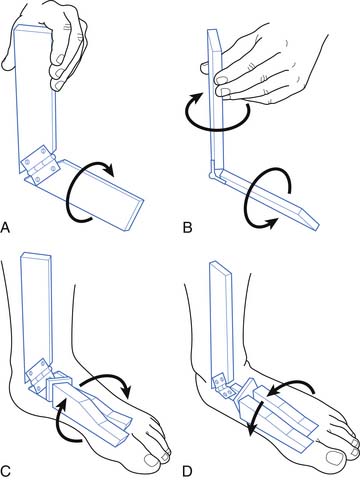 A

B

C

D