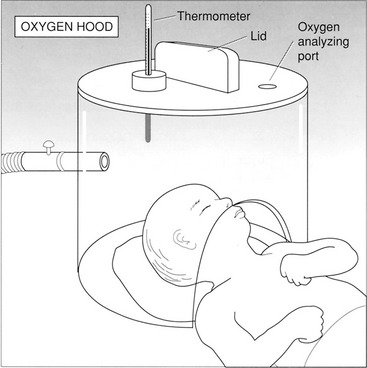 OXYGEN HOOD

Thermometer

Lid

Oxygen analyzing port