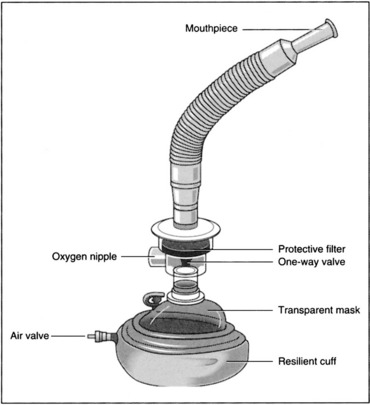 Mouthpiece

Oxygen nipple

Protective filter

One-way valve

Transparent mask

Air valve

Resilient cuff