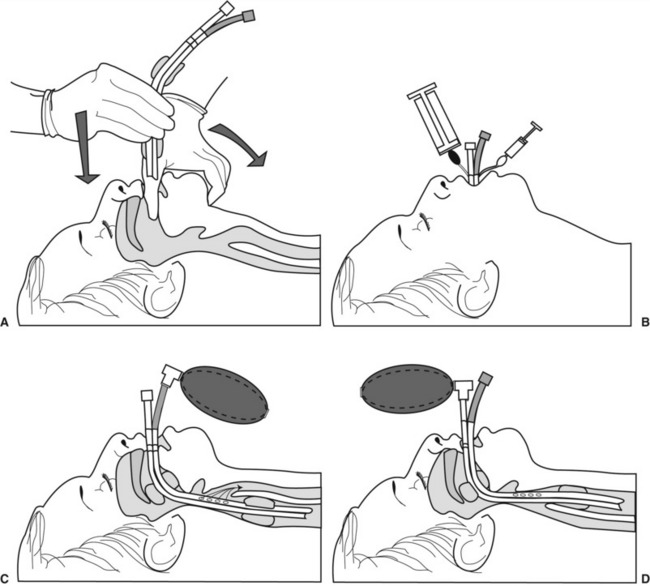 A

B

C

D