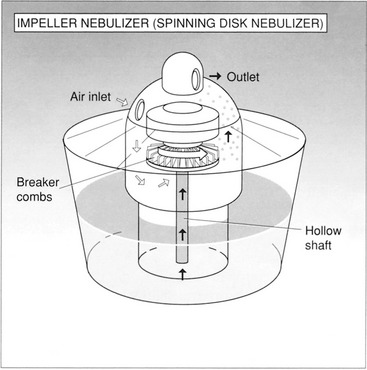 IMPELLER NEBULIZER (SPINNING DISK NEBULIZER)

Outlet

Air inlet

Breaker combs

Hollow shaft