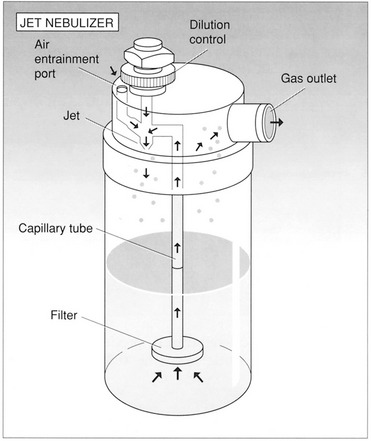 JET NEBULIZER

Dilution control

Air entrainment port

Gas outlet

Jet

Capillary tube

Filter