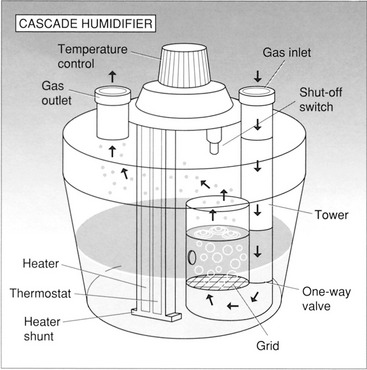 CASCADE HUMIDIFIER

Temperature control

Gas inlet

Gas outlet

Shut-off switch

Tower

Heater

Thermostat

Heater shunt

One-way valve

Grid