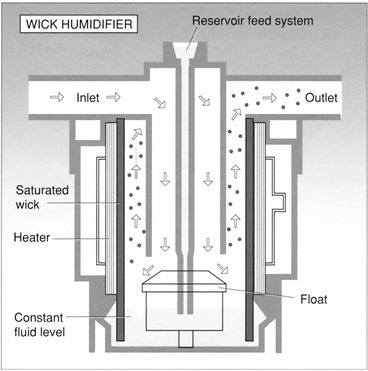 WICK HUMIDIFIER

Reservoir feed system

Inlet

Outlet

Saturated wick

Heater

Float

Constant fluid level