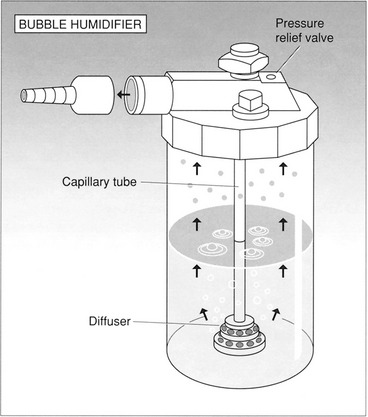 BUBBLE HUMIDIFIER

Pressure relief valve

Capillary tube

Diffuser