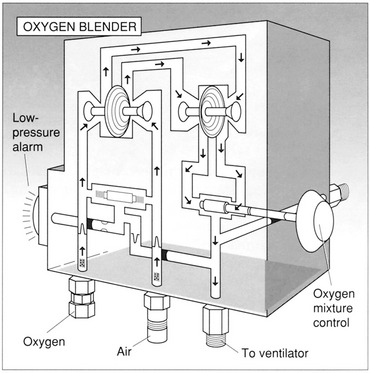 OXYGEN BLENDER

Low-pressure alarm

Oxygen mixture control

Oxygen

Air

To ventilator