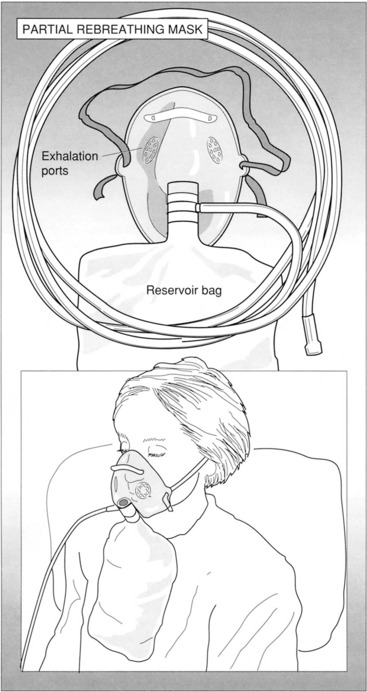 PARTIAL REBREATHING MASK

Exhalation ports

Reservoir bag