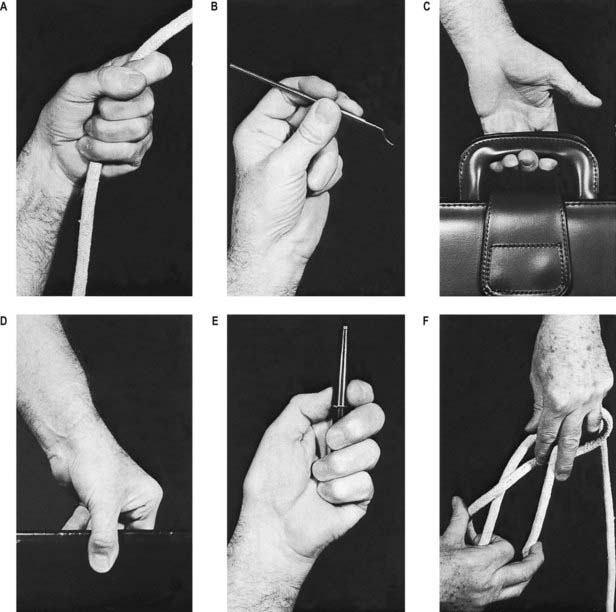 A

B

C

D

E

F