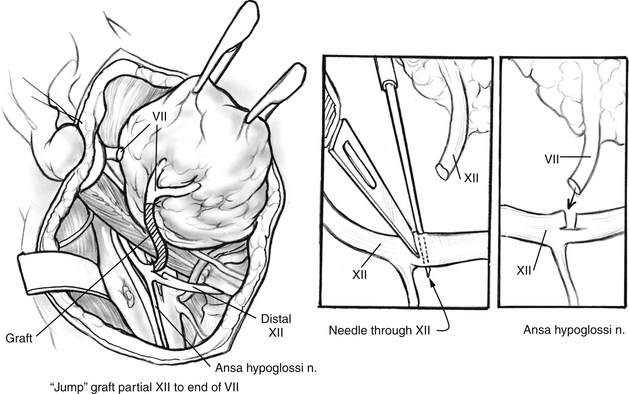 VII

Graft

Distal XII

Ansa hypoglossi n.

"Jump" graft partial XII to end of VII

XII

XII

Needle through XII

VII

XII

Ansa hypoglossi n.