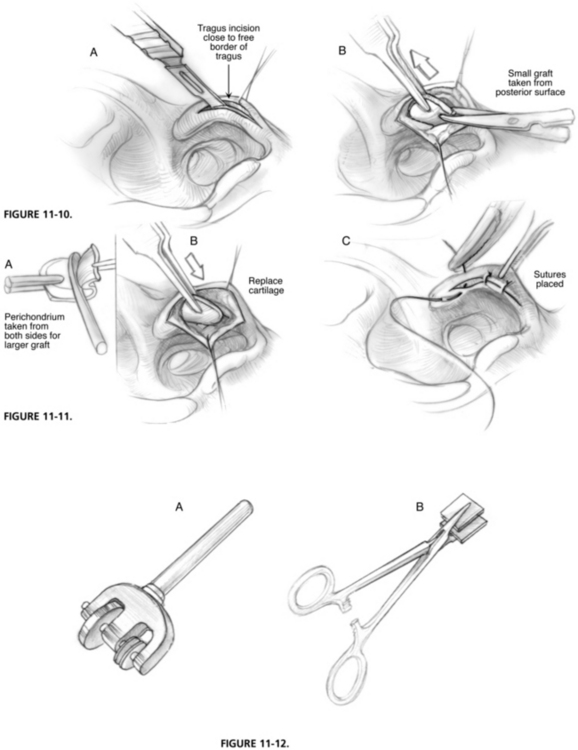 A

Tragus incision close to free border of tragus

B

Small graft taken from posterior surface

FIGURE 11-10.

A

Perichondrium taken from both sides for larger graft

B

Replace cartilage

C

Sutures placed

FIGURE 11-11.

A

B

FIGURE 11-12.