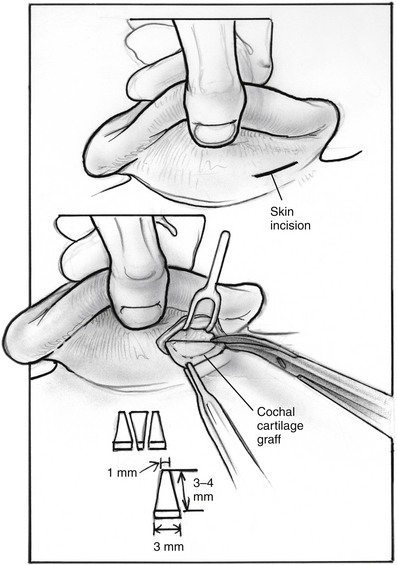 Skin incision

Cochal cartilage graff

1 mm

3–4 mm

3 mm