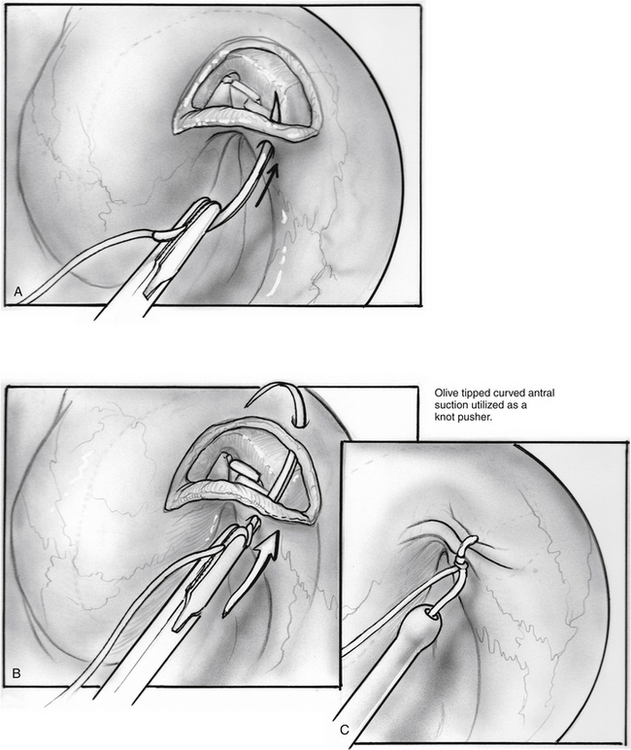 A

Olive tipped curved antral suction utilized as a knot pusher.

B

C