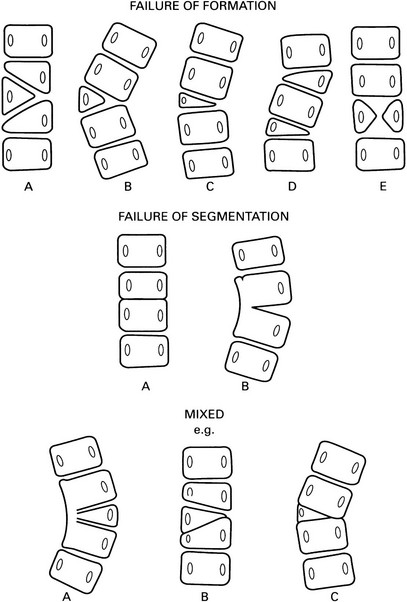 FAILURE OF FORMATION

A B C D E

FAILURE OF SEGMENTATION

A B

MIXED
e.g.

A B C