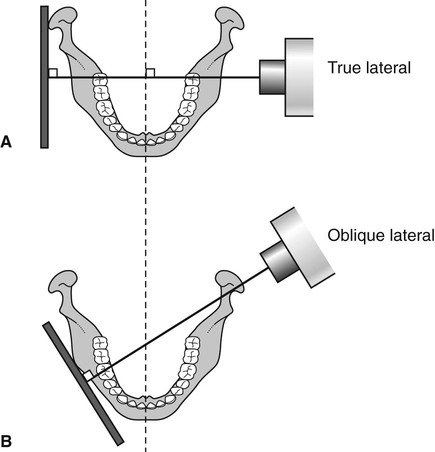 True lateral

A

Oblique lateral

B