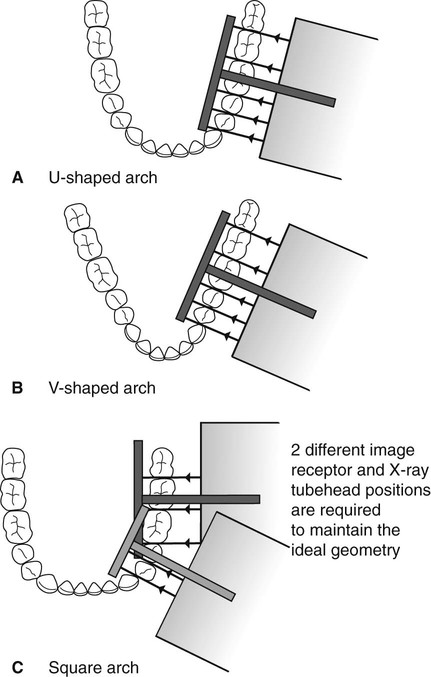 A U-shaped arch

B V-shaped arch

2 different image receptor and X-ray tubehead positions are required to maintain the ideal geometry

C Square arch