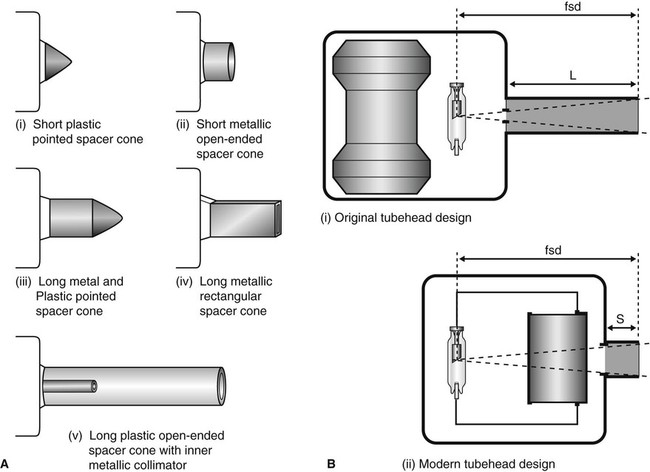 (i) Short plastic pointed spacer cone

(ii) Short metallic open-ended spacer cone

(iii) Long metal and Plastic pointed spacer cone

(iv) Long metallic rectangular spacer cone

(v) Long plastic open-ended spacer cone with inner metallic collimator

A

fsd

L

(i) Original tubehead design

fsd

S

B

(ii) Modern tubehead design