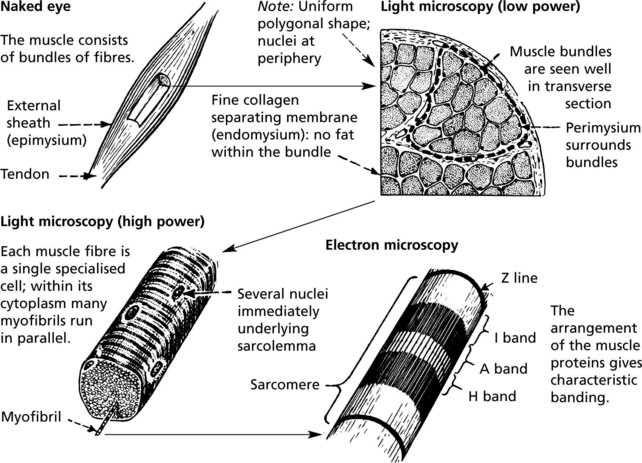 Naked eye

The muscle consists of bundles of fibres.

External sheath (epimysium)

Tendon

Note: Uniform polygonal shape; nuclei at periphery

Fine collagen separating membrane (endomysium): no fat within the bundle

Light microscopy (low power)

Muscle bundles are seen well in transverse section

Perimysium surrounds bundles

Light microscopy (high power)

Each muscle fibre is a single specialised cell; within its cytoplasm many myofibrils run in parallel.

Several nuclei immediately underlying sarcolemma

Myofibril

Electron microscopy

Z line

I band

A band

H band

Sarcomere

The arrangement of the muscle proteins gives characteristic banding.