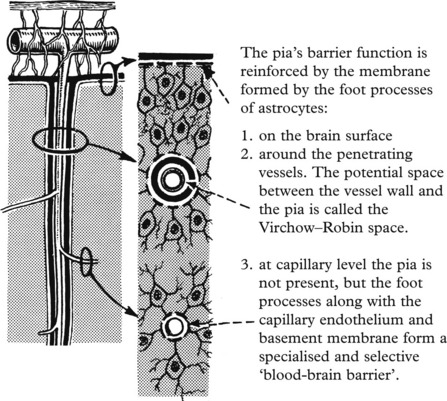 The pia's barrier function is reinforced by the membrane formed by the foot processes of astrocytes:

1. on the brain surface
2. around the penetrating vessels. The potential space between the vessel wall and the pia is called the Virchow–Robin space.

3. at capillary level the pia is not present, but the foot processes along with the capillary endothelium and basement membrane form a specialised and selective 'blood-brain barrier'.