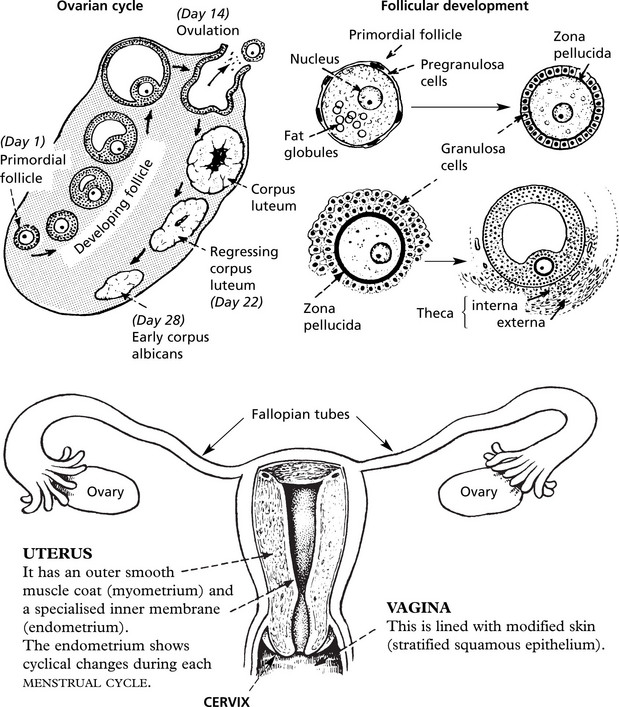 Ovarian cycle

(Day 14)
Ovulation

(Day 1)
Primordial follicle

Developing follicle

Corpus luteum

Regressing corpus luteum
(Day 22)

(Day 28)
Early corpus albicans

Follicular development

Primordial follicle

Nucleus

Pregranulosa cells

Fat globules

Zona pellucida

Granulosa cells

Zona pellucida

Theca { interna
externa

Fallopian tubes

Ovary

Ovary

UTERUS
It has an outer smooth muscle coat (myometrium) and a specialised inner membrane (endometrium).
The endometrium shows cyclical changes during each MENSTRUAL CYCLE.

VAGINA
This is lined with modified skin (stratified squamous epithelium).

CERVIX