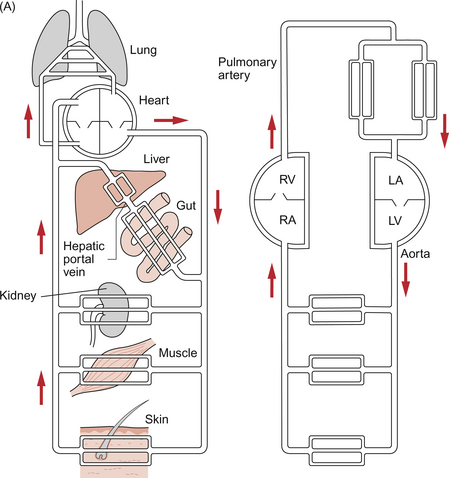 (A)

Lung

Heart

Liver

Gut

Hepatic portal vein

Kidney

Muscle

Skin

Pulmonary artery

RV

RA

LA

LV

Aorta