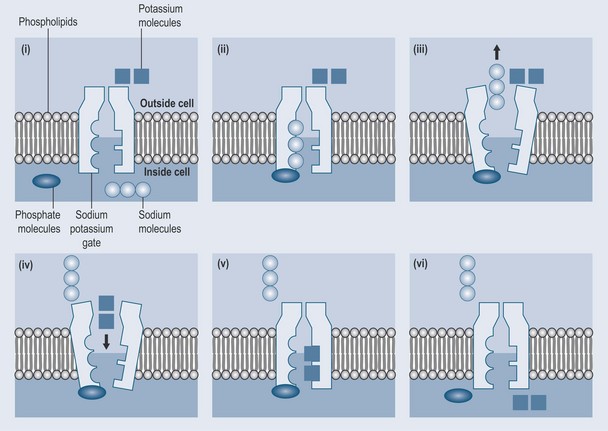 Phospholipids

Potassium molecules

(i)

Outside cell

Inside cell

Phosphate molecules

Sodium potassium gate

Sodium molecules

(ii)

(iii)

(iv)

(v)

(vi)