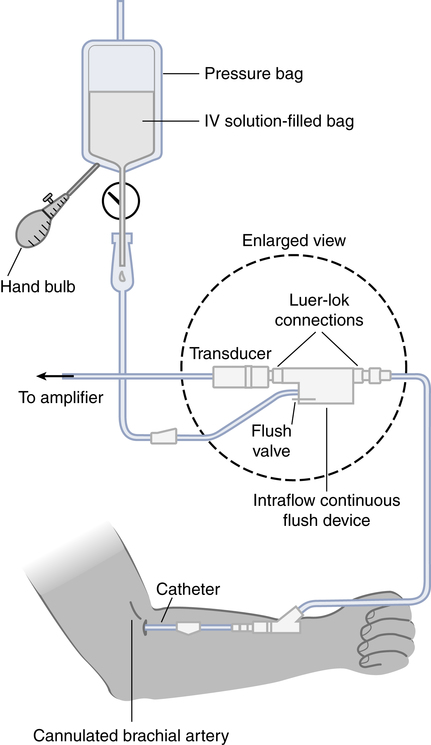 Pressure bag

IV solution-filled bag

Hand bulb

Enlarged view

Luer-lok connections

Transducer

To amplifier

Flush valve

Intraflow continuous flush device

Catheter

Cannulated brachial artery