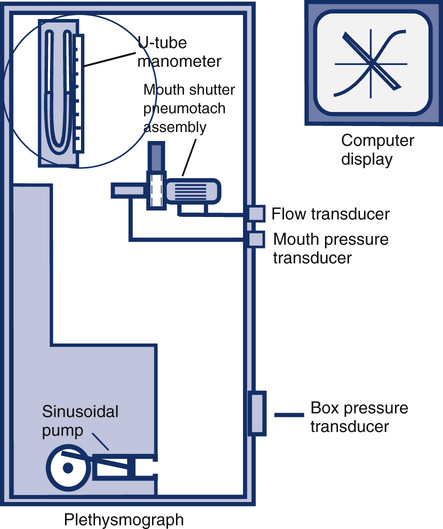 U-tube manometer

Mouth shutter pneumotach assembly

Computer display

Flow transducer

Mouth pressure transducer

Sinusoidal pump

Box pressure transducer

Plethysmograph