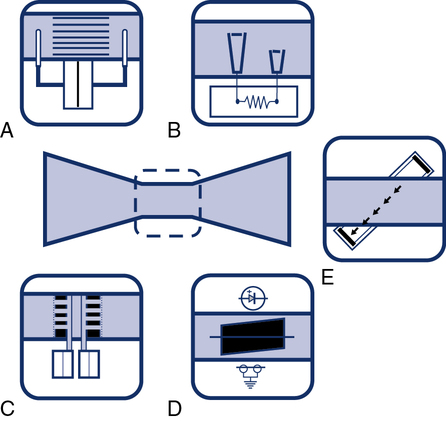 A
B
E
C
D