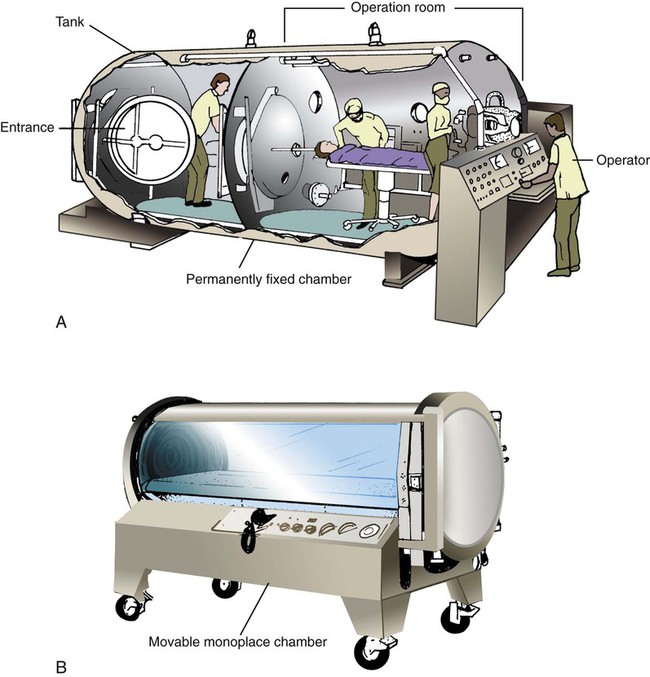 Operation room

Tank

Entrance

Operator

Permanently fixed chamber

A

Movable monoplace chamber

B