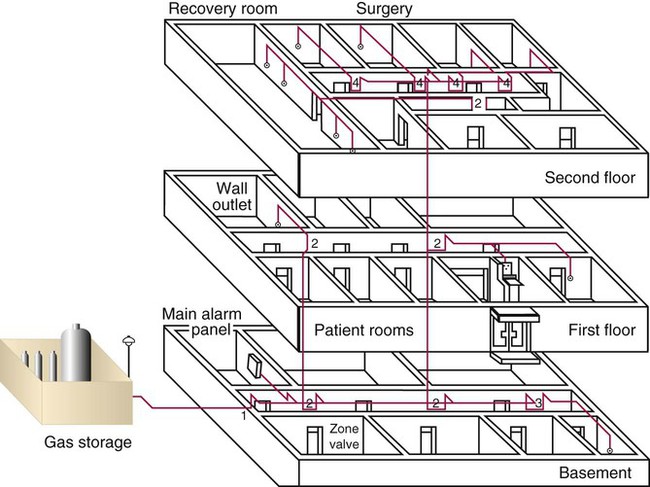 Recovery room

Surgery

4

4

4

4

2

Second floor

Wall outlet

2

2

Patient rooms

First floor

Main alarm panel

Gas storage

1

2

2

3

Zone valve

Basement