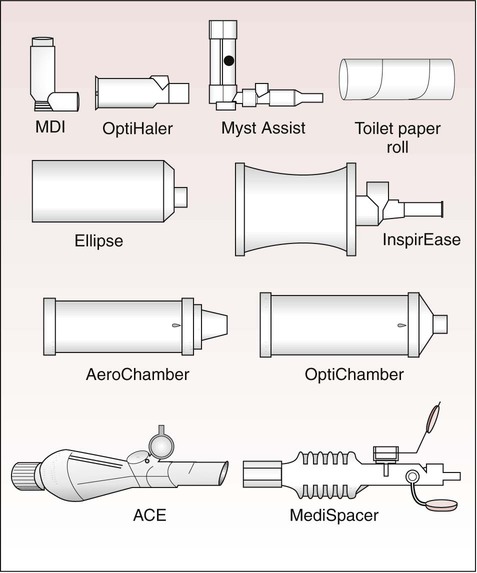 MDI

OptiHaler

Myst Assist

Toilet paper roll

Ellipse

InspirEase

AeroChamber

OptiChamber

ACE

MediSpacer