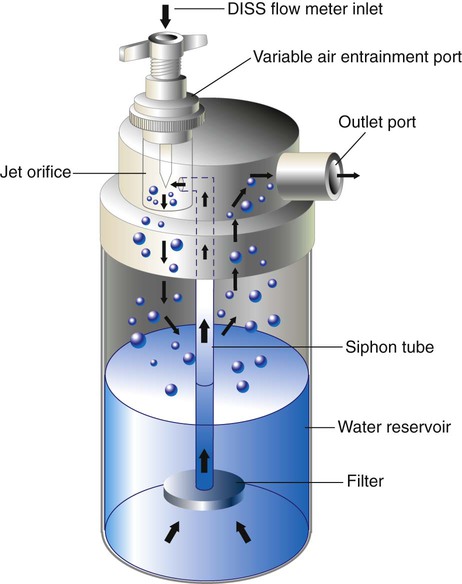 DISS flow meter inlet
Variable air entrainment port
Outlet port
Jet orifice
Siphon tube
Water reservoir
Filter