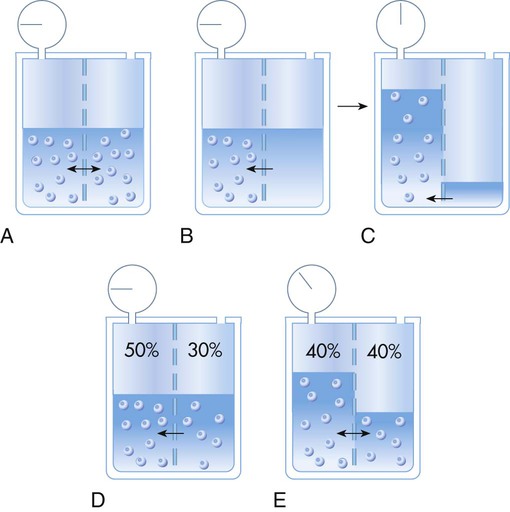 A

B

C

50%

30%

D

40%

40%

E