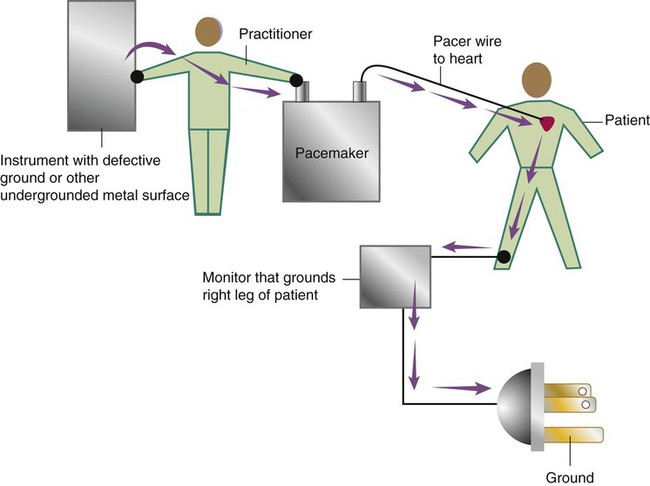 Practitioner

Pacer wire to heart

Patient

Instrument with defective ground or other undergrounded metal surface

Pacemaker

Monitor that grounds right leg of patient

Ground