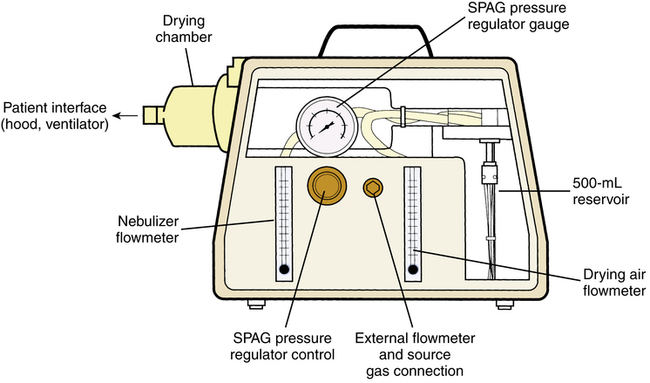 Drying chamber

SPAG pressure regulator gauge

Patient interface (hood, ventilator)

500-mL reservoir

Nebulizer flowmeter

Drying air flowmeter

SPAG pressure regulator control

External flowmeter and source gas connection