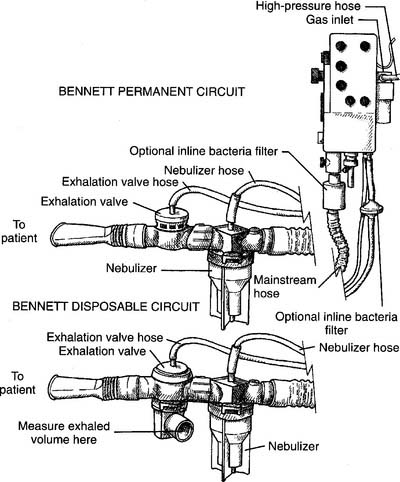 High-pressure hose
Gas inlet

BENNETT PERMANENT CIRCUIT

Optional inline bacteria filter
Nebulizer hose
Exhalation valve hose
Exhalation valve
To patient
Nebulizer
Mainstream hose

BENNETT DISPOSABLE CIRCUIT

Optional inline bacteria filter
Exhalation valve hose
Exhalation valve
Nebulizer hose
To patient
Measure exhaled volume here
Nebulizer