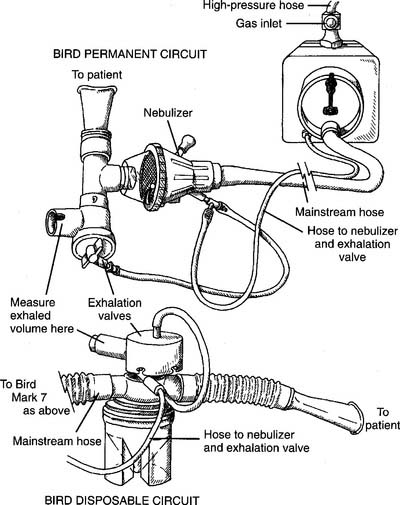 High-pressure hose
Gas inlet
BIRD PERMANENT CIRCUIT
To patient
Nebulizer
Mainstream hose
Hose to nebulizer and exhalation valve
Measure exhaled volume here
Exhalation valves
To Bird Mark 7 as above
Mainstream hose
Hose to nebulizer and exhalation valve
To patient
BIRD DISPOSABLE CIRCUIT