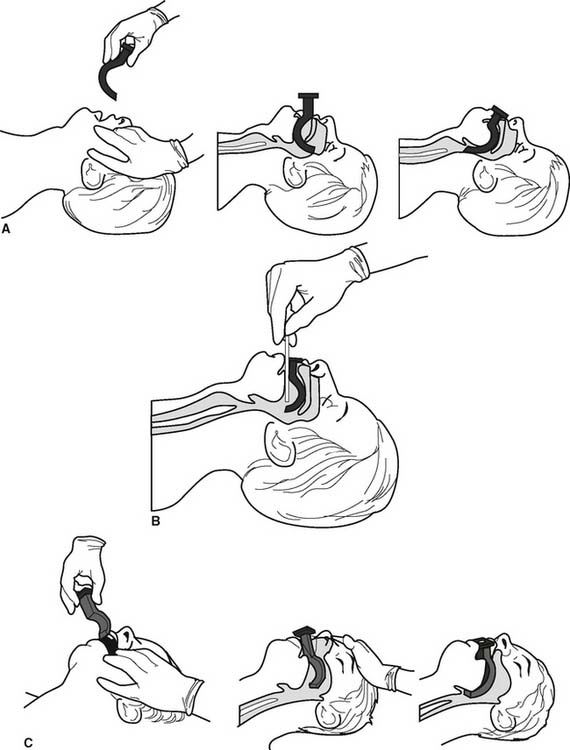 A

B

C