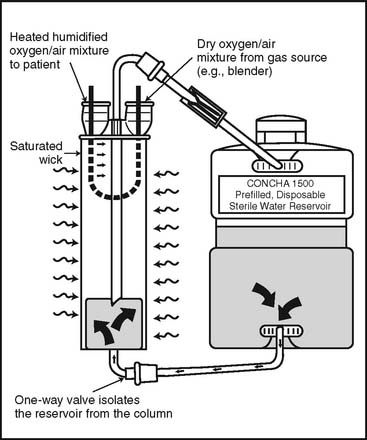 Heated humidified oxygen/air mixture to patient

Dry oxygen/air mixture from gas source (e.g., blender)

Saturated wick

CONCHA 1500
Prefilled, Disposable
Sterile Water Reservoir

One-way valve isolates the reservoir from the column